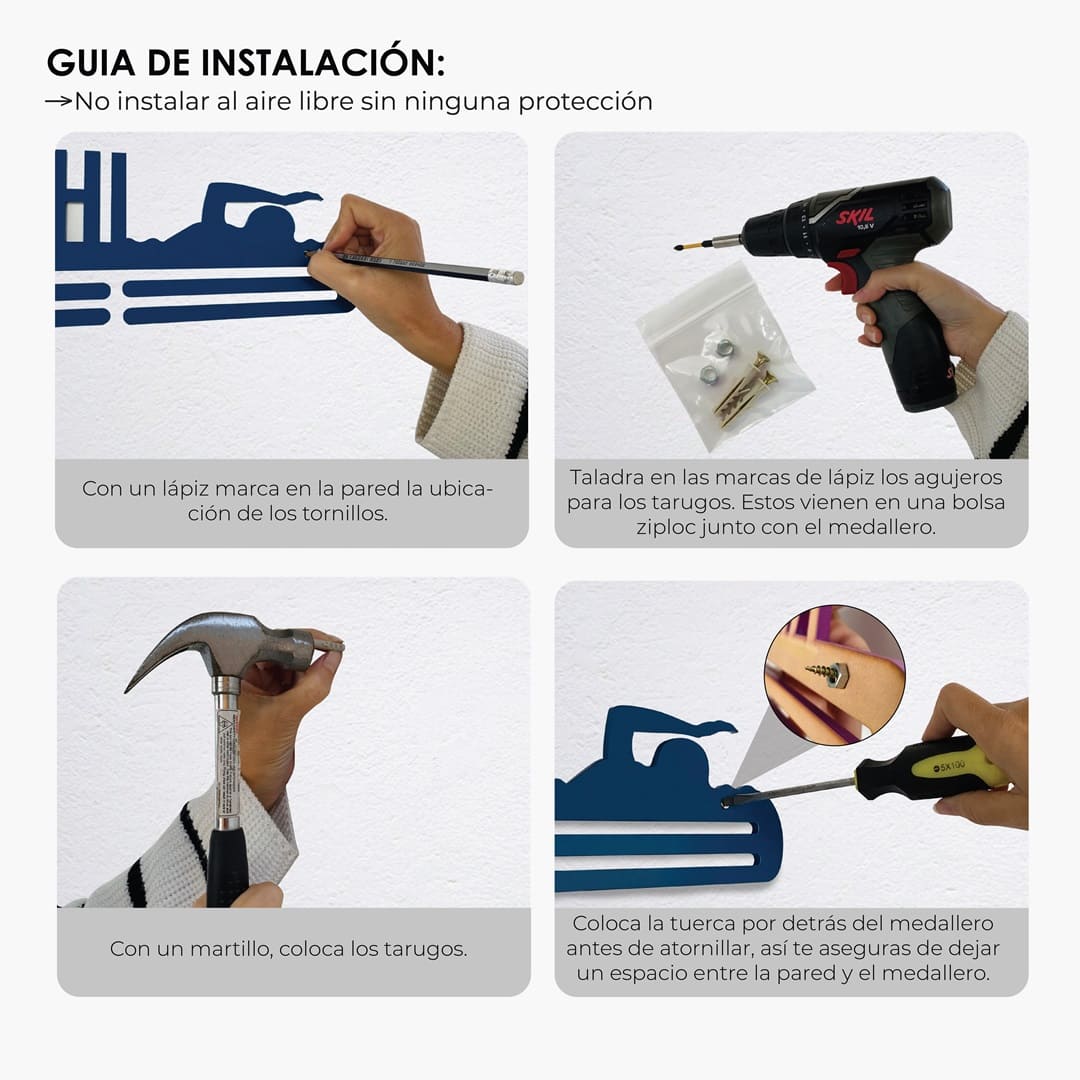 GUIA DE INSTALACIÓN:
→No instalar al aire libre sin ninguna protección

SKIL
10,8 V

Con un lápiz marca en la pared la ubicación de los tornillos.

Taladra en las marcas de lápiz los agujeros para los tarugos. Estos vienen en una bolsa ziploc junto con el medallero.

5X100

Con un martillo, coloca los tarugos.

Coloca la tuerca por detrás del medallero antes de atornillar, así te aseguras de dejar un espacio entre la pared y el medallero.